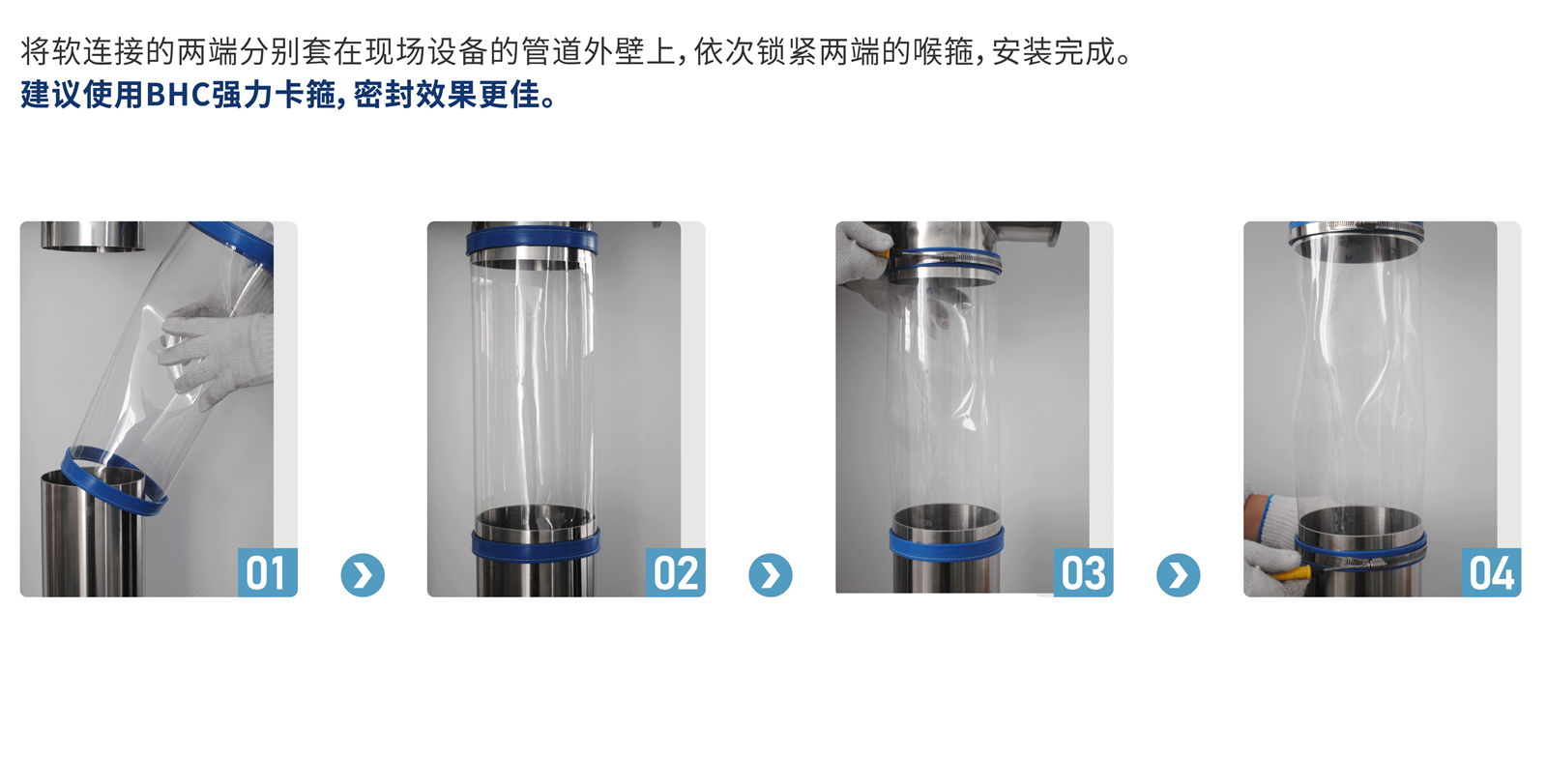 将软连接的两端分别套在现场设备的管道外壁上，依次锁紧两端的喉箍，安装完成。
建议使用BHC强力卡箍，密封效果更佳。

01

02

03

04